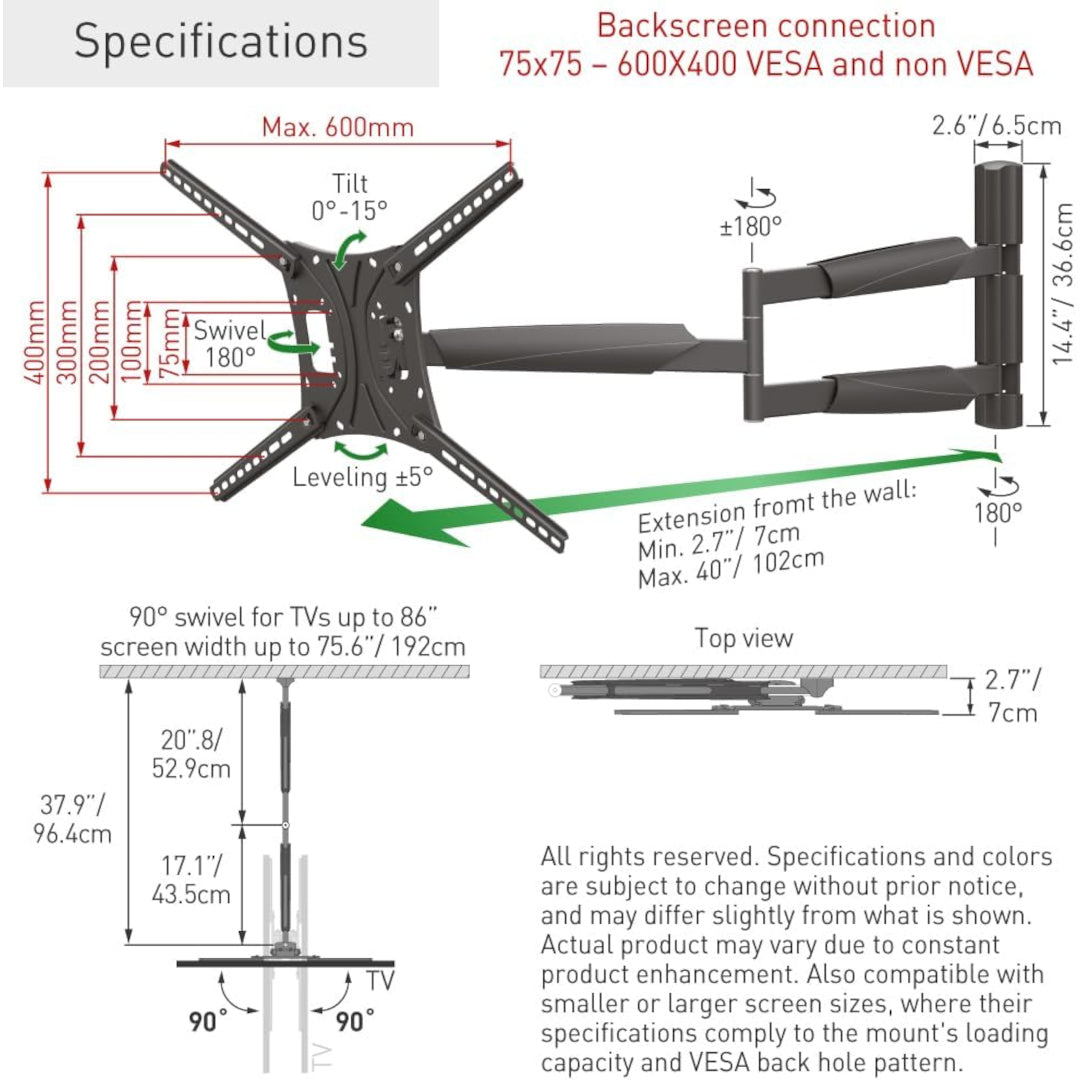 Specifications

Backscreen connection
75x75 – 600X400 VESA and non VESA

Max. 600mm

400mm
300mm
200mm
100mm
75mm

Tilt
0°-15°

Swivel
180°

Leveling ±5°

±180°

2.6"/ 6.5cm

14.4"/ 36.6cm

180°

Extension fromt the wall:
Min. 2.7"/ 7cm
Max. 40"/ 102cm

90° swivel for TVs up to 86"
screen width up to 75.6"/ 192cm

20".8/
52.9cm

37.9"/
96.4cm

17.1"/
43.5cm

TV

90°

90°

TV

Top view

2.7"/
7cm

All rights reserved. Specifications and colors are subject to change without prior notice, and may differ slightly from what is shown. Actual product may vary due to constant product enhancement. Also compatible with smaller or larger screen sizes, where their specifications comply to the mount's loading capacity and VESA back hole pattern.